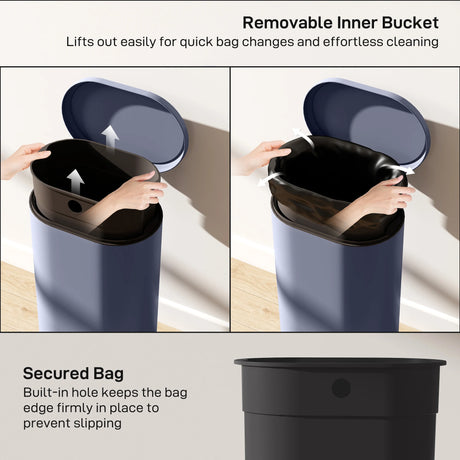 Removable Inner Bucket
Lifts out easily for quick bag changes and effortless cleaning

Secured Bag
Built-in hole keeps the bag edge firmly in place to prevent slipping