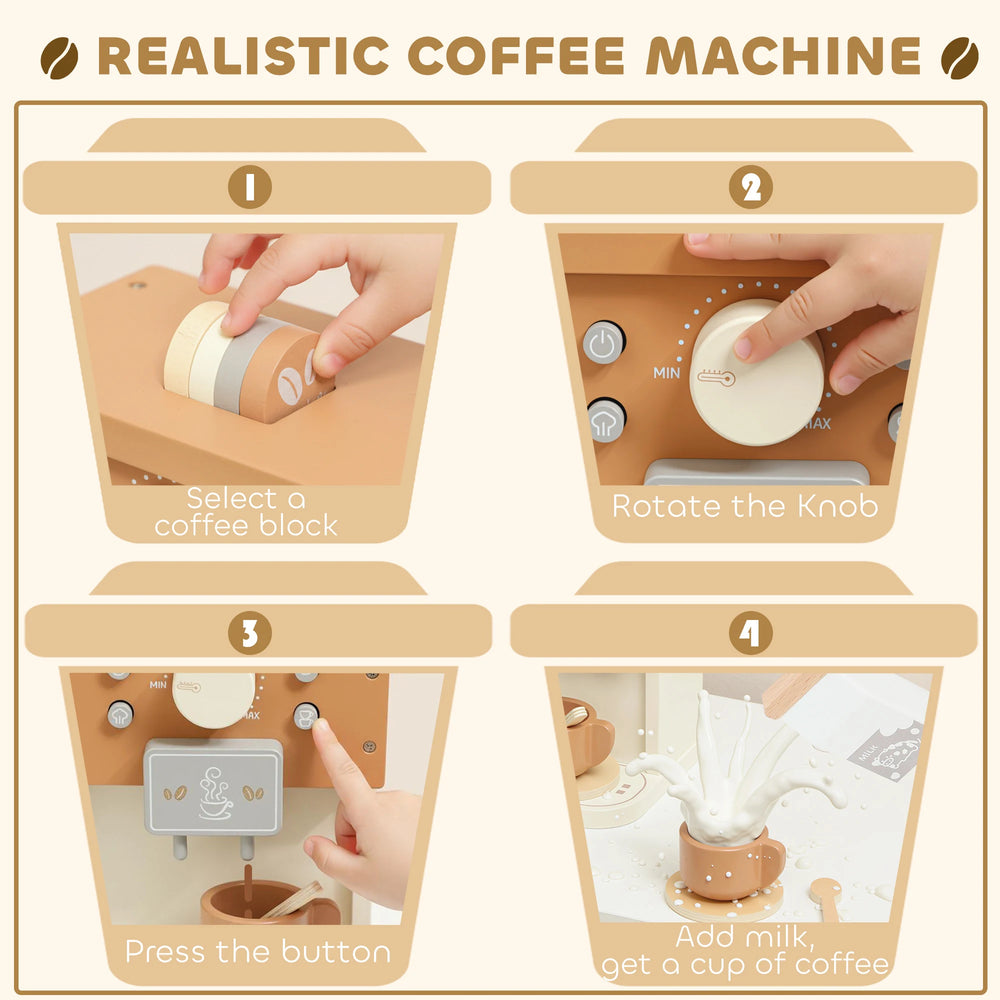 REALISTIC COFFEE MACHINE

1

Select a coffee block

2

MIN

MAX

Rotate the Knob

3

MIN

MAX

Press the button

4

MILK

Add milk, get a cup of coffee