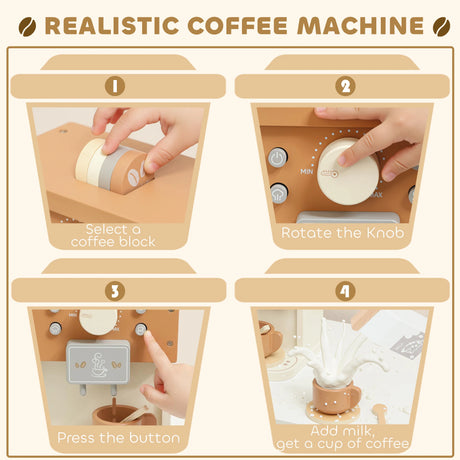 REALISTIC COFFEE MACHINE

1

Select a coffee block

2

MIN

MAX

Rotate the Knob

3

Press the button

4

Add milk, get a cup of coffee