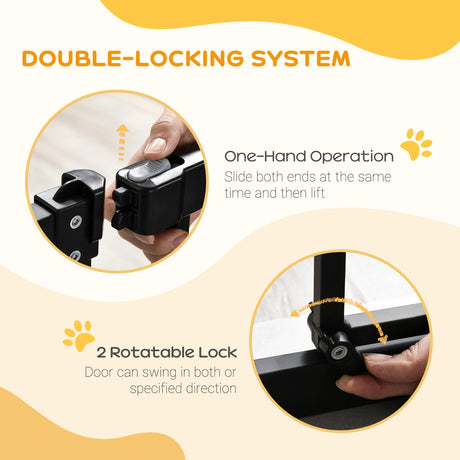 DOUBLE-LOCKING SYSTEM

One-Hand Operation
Slide both ends at the same time and then lift

2 Rotatable Lock
Door can swing in both or specified direction