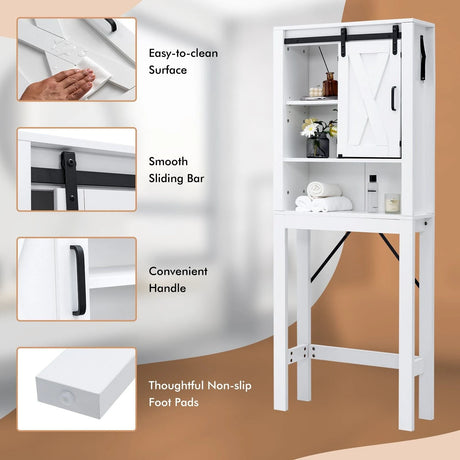 Easy-to-clean Surface

Smooth Sliding Bar

Convenient Handle

Thoughtful Non-slip Foot Pads