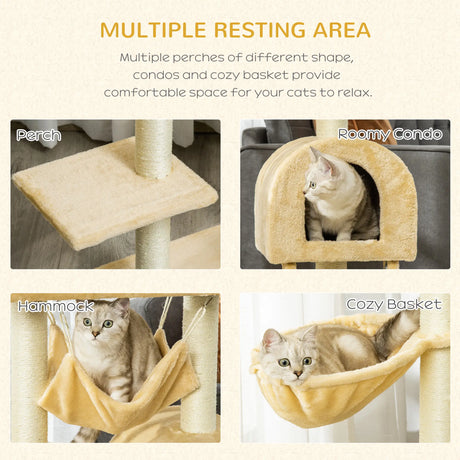 MULTIPLE RESTING AREA

Multiple perches of different shape, condos and cozy basket provide comfortable space for your cats to relax.

Perch

Roomy Condo

Hammock

Cozy Basket