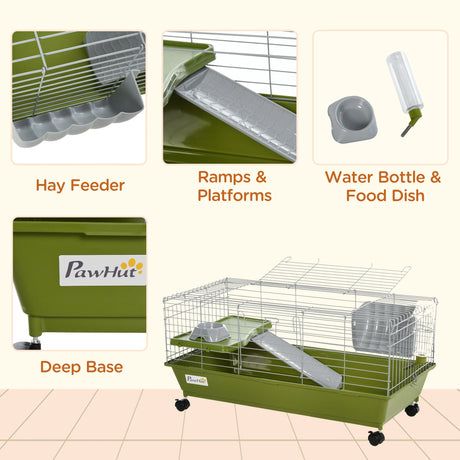 Hay Feeder

Ramps & Platforms

Water Bottle & Food Dish

PawHut

Deep Base

PawHut