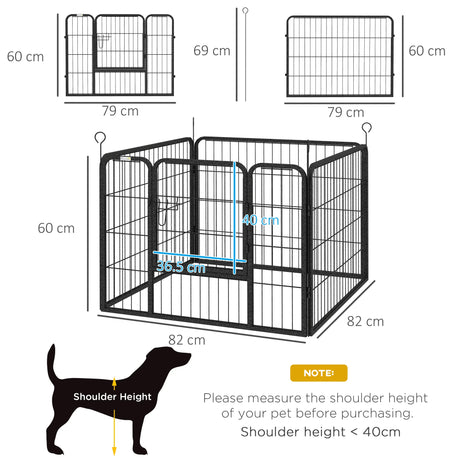 60 cm
79 cm
69 cm
60 cm
79 cm
60 cm
40 cm
36.5 cm
82 cm
82 cm

Shoulder Height

NOTE:

Please measure the shoulder height of your pet before purchasing.

Shoulder height < 40cm