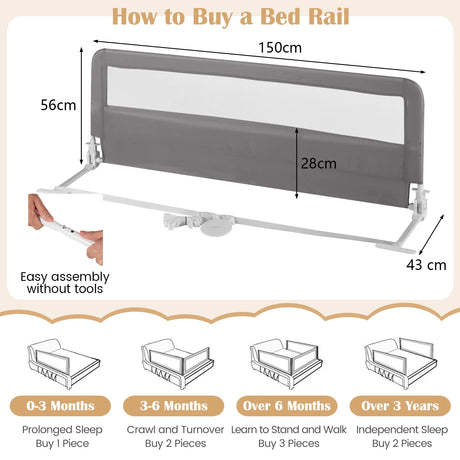 How to Buy a Bed Rail

150cm

56cm

28cm

43 cm

Easy assembly without tools

0-3 Months

Prolonged Sleep
Buy 1 Piece

3-6 Months

Crawl and Turnover
Buy 2 Pieces

Over 6 Months

Learn to Stand and Walk
Buy 3 Pieces

Over 3 Years

Independent Sleep
Buy 2 Pieces