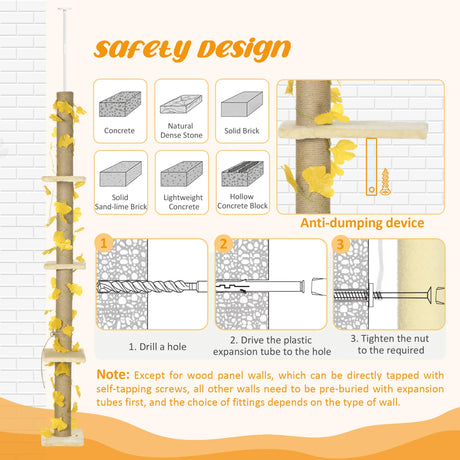 safety Design

Concrete

Natural Dense Stone

Solid Brick

Solid Sand-lime Brick

Lightweight Concrete

Hollow Concrete Block

Anti-dumping device

1

2

3

1. Drill a hole

2. Drive the plastic expansion tube to the hole

3. Tighten the nut to the required

Note: Except for wood panel walls, which can be directly tapped with self-tapping screws, all other walls need to be pre-buried with expansion tubes first, and the choice of fittings depends on the type of wall.