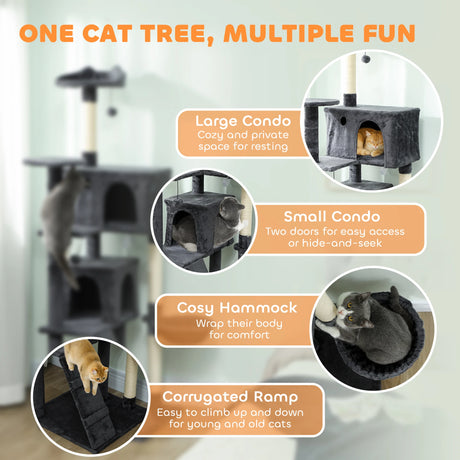 ONE CAT TREE, MULTIPLE FUN

Large Condo
Cozy and private space for resting

Small Condo
Two doors for easy access or hide-and-seek

Cosy Hammock
Wrap their body for comfort

Corrugated Ramp
Easy to climb up and down for young and old cats