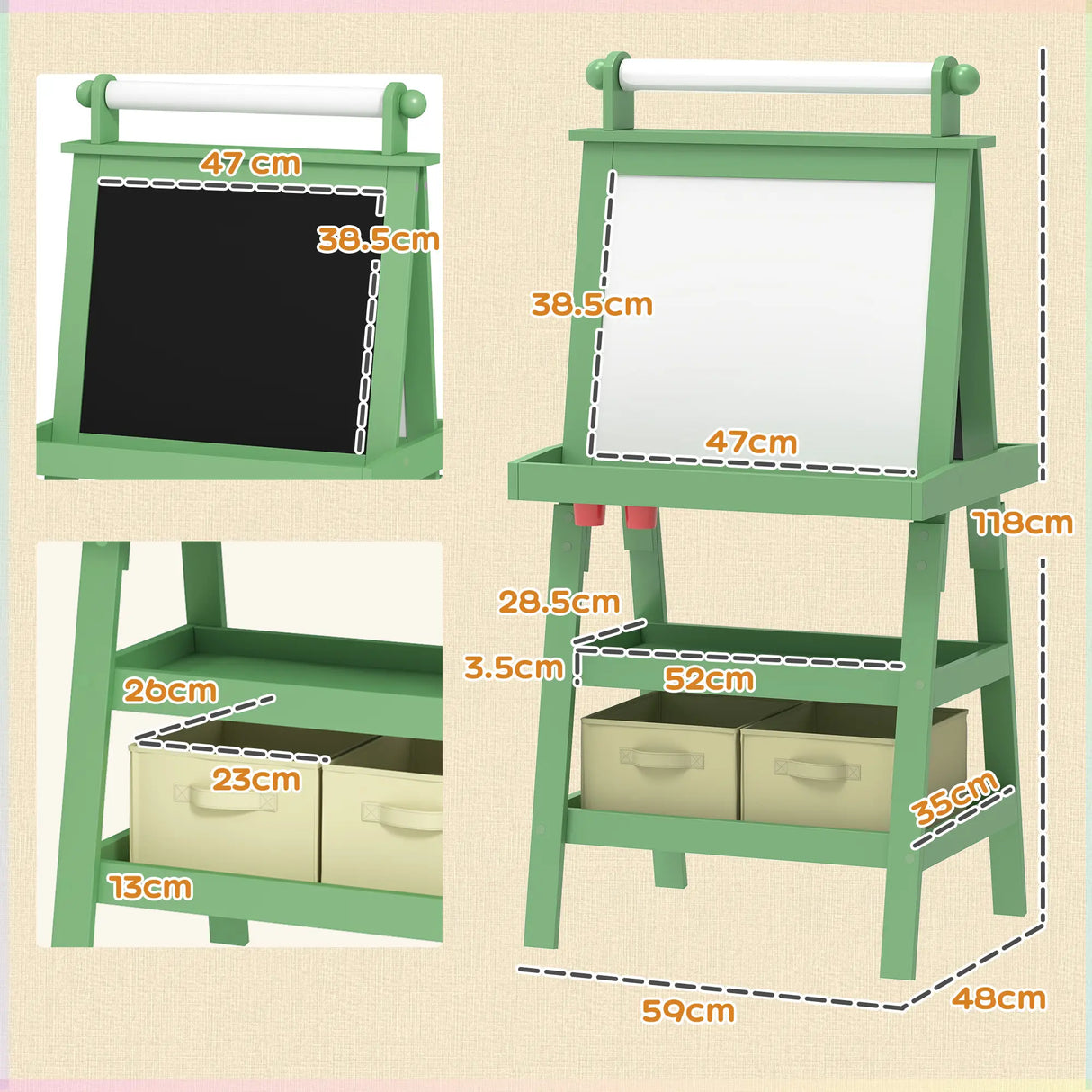 47 cm
38.5cm
26cm
23cm
13cm
38.5cm
47cm
118cm
28.5cm
3.5cm
52cm
35cm
59cm
48cm