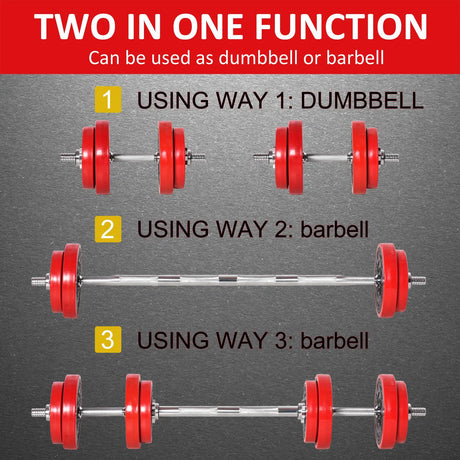 TWO IN ONE FUNCTION
Can be used as dumbbell or barbell

1 USING WAY 1: DUMBBELL

2 USING WAY 2: barbell

3 USING WAY 3: barbell