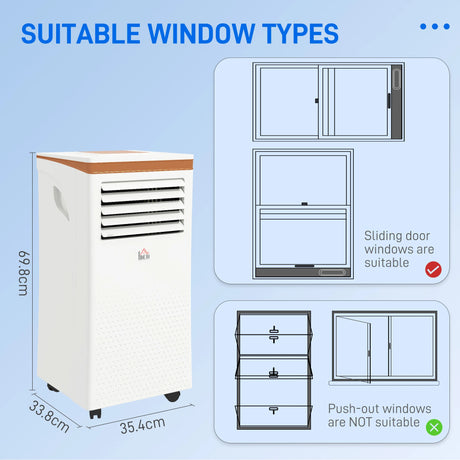 SUITABLE WINDOW TYPES

69.8cm

33.8cm

35.4cm

Sliding door windows are suitable

Push-out windows are NOT suitable