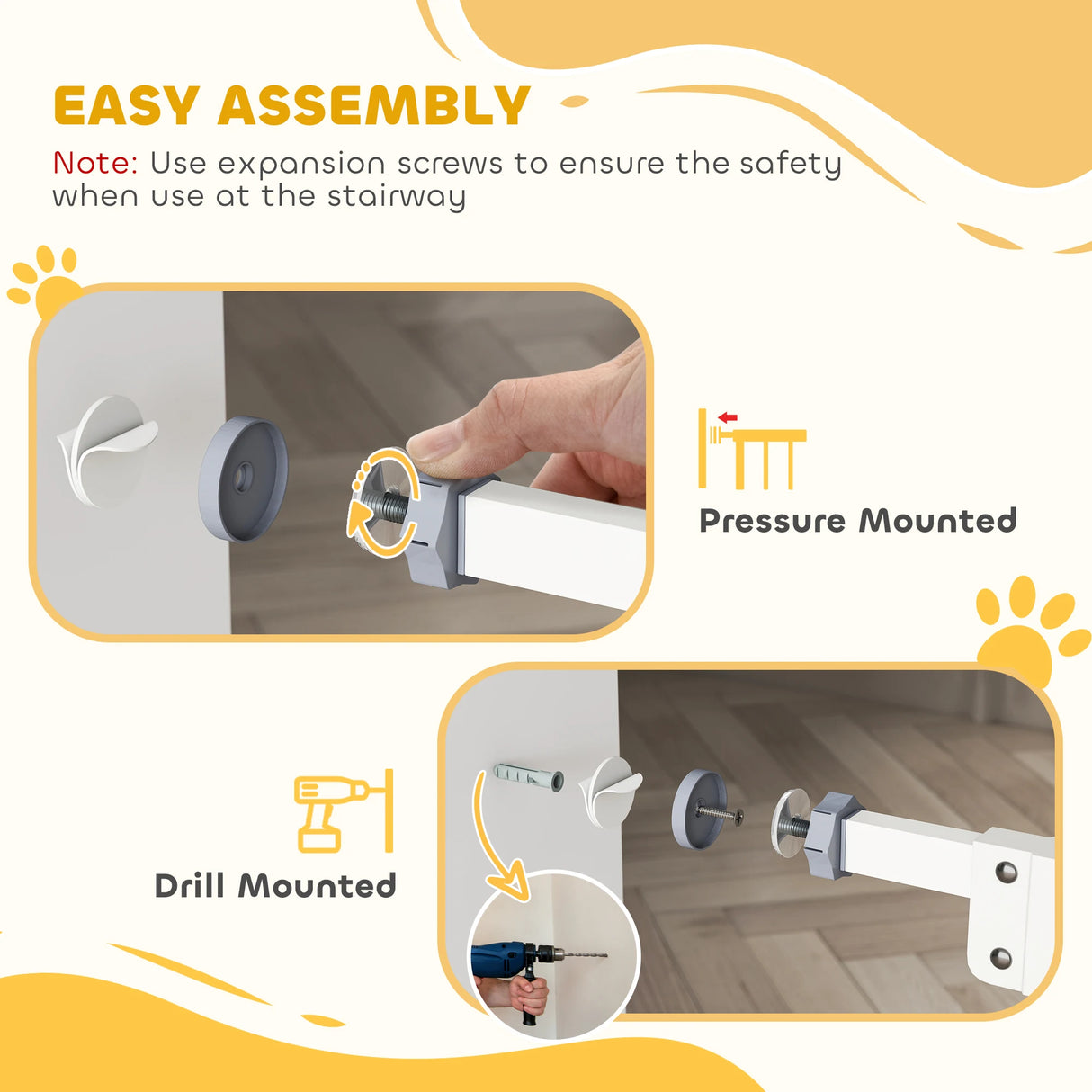 EASY ASSEMBLY

Note: Use expansion screws to ensure the safety when use at the stairway

Pressure Mounted

Drill Mounted