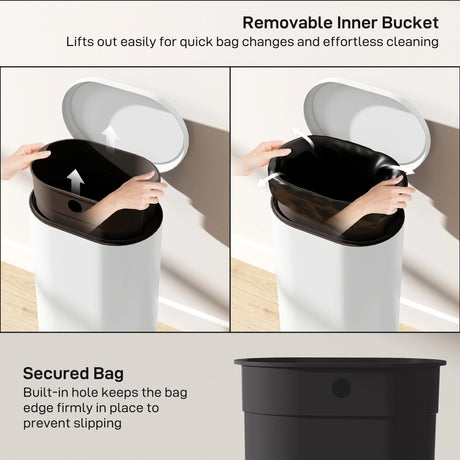 Removable Inner Bucket
Lifts out easily for quick bag changes and effortless cleaning

Secured Bag
Built-in hole keeps the bag edge firmly in place to prevent slipping