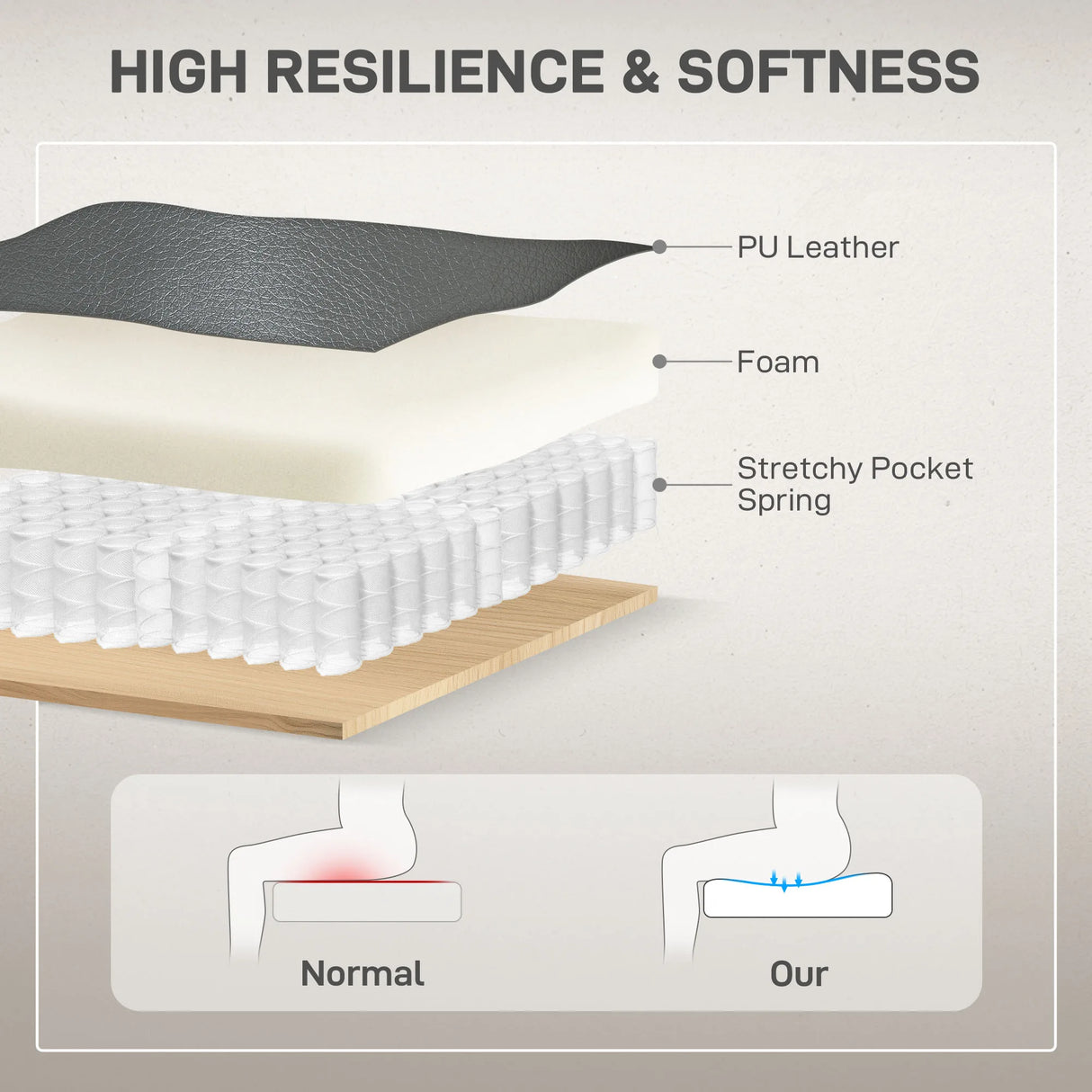 HIGH RESILIENCE & SOFTNESS

PU Leather

Foam

Stretchy Pocket Spring

Normal

Our