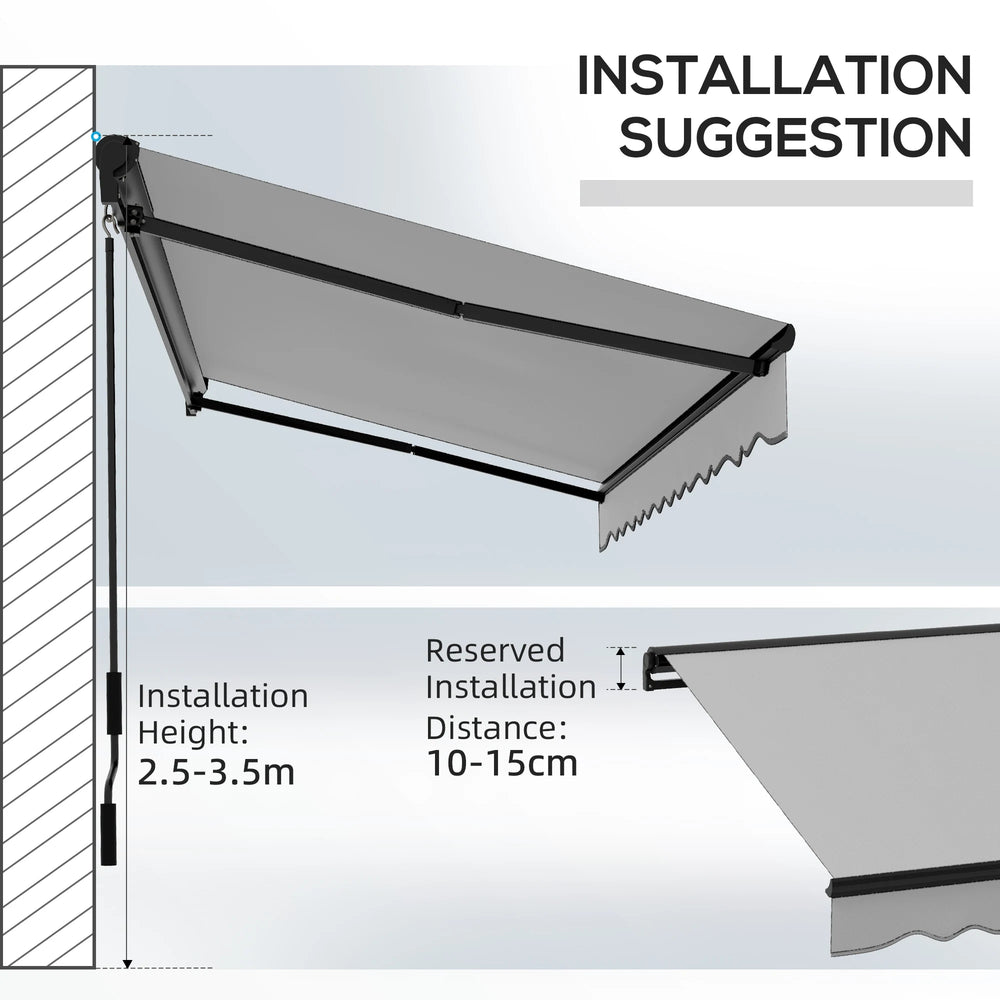 INSTALLATION SUGGESTION

Installation Height:
2.5-3.5m

Reserved Installation Distance:
10-15cm