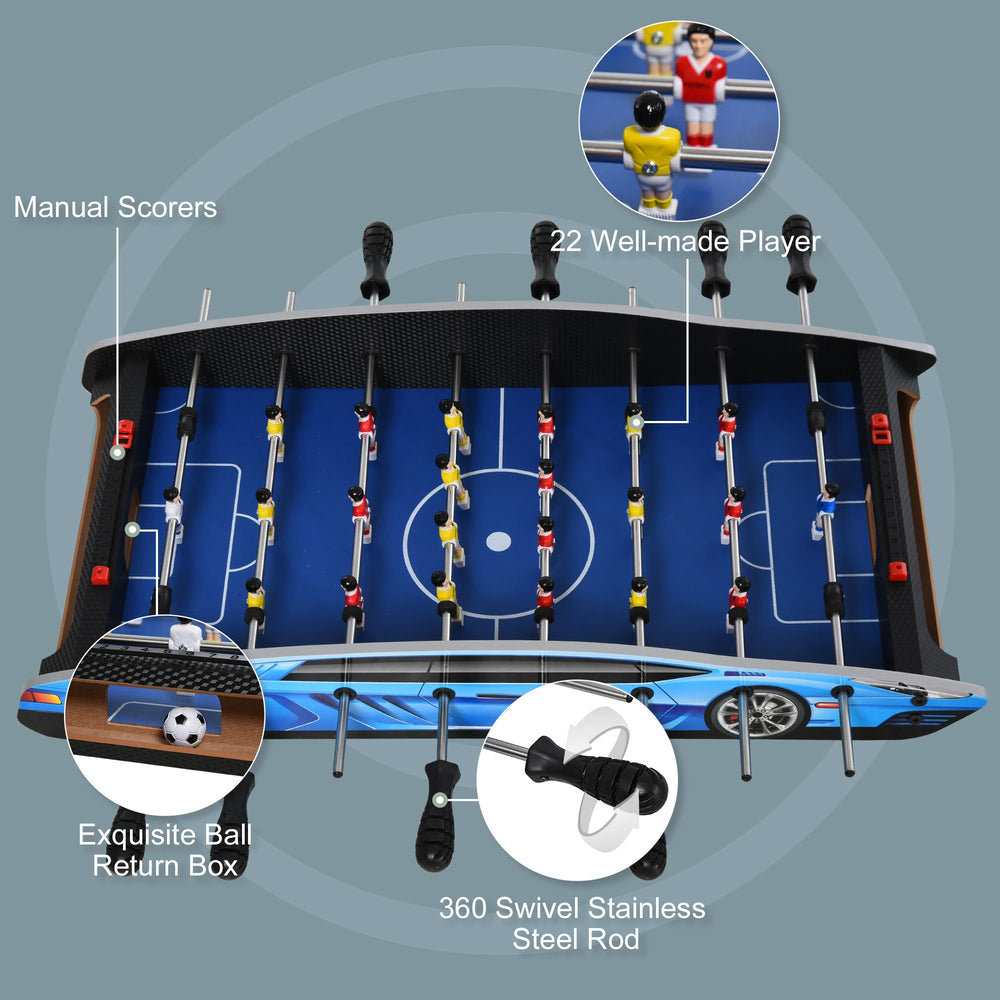 Manual Scorers

22 Well-made Player

Exquisite Ball Return Box

360 Swivel Stainless Steel Rod