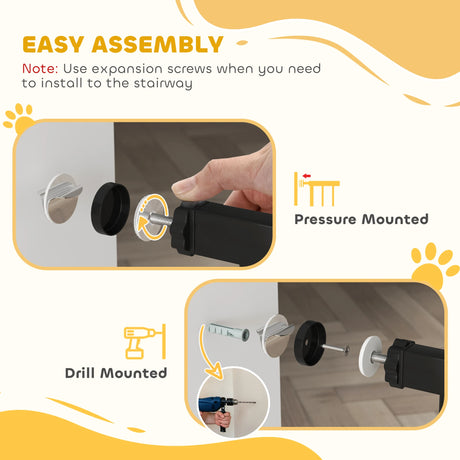 EASY ASSEMBLY

Note: Use expansion screws when you need to install to the stairway

Pressure Mounted

Drill Mounted