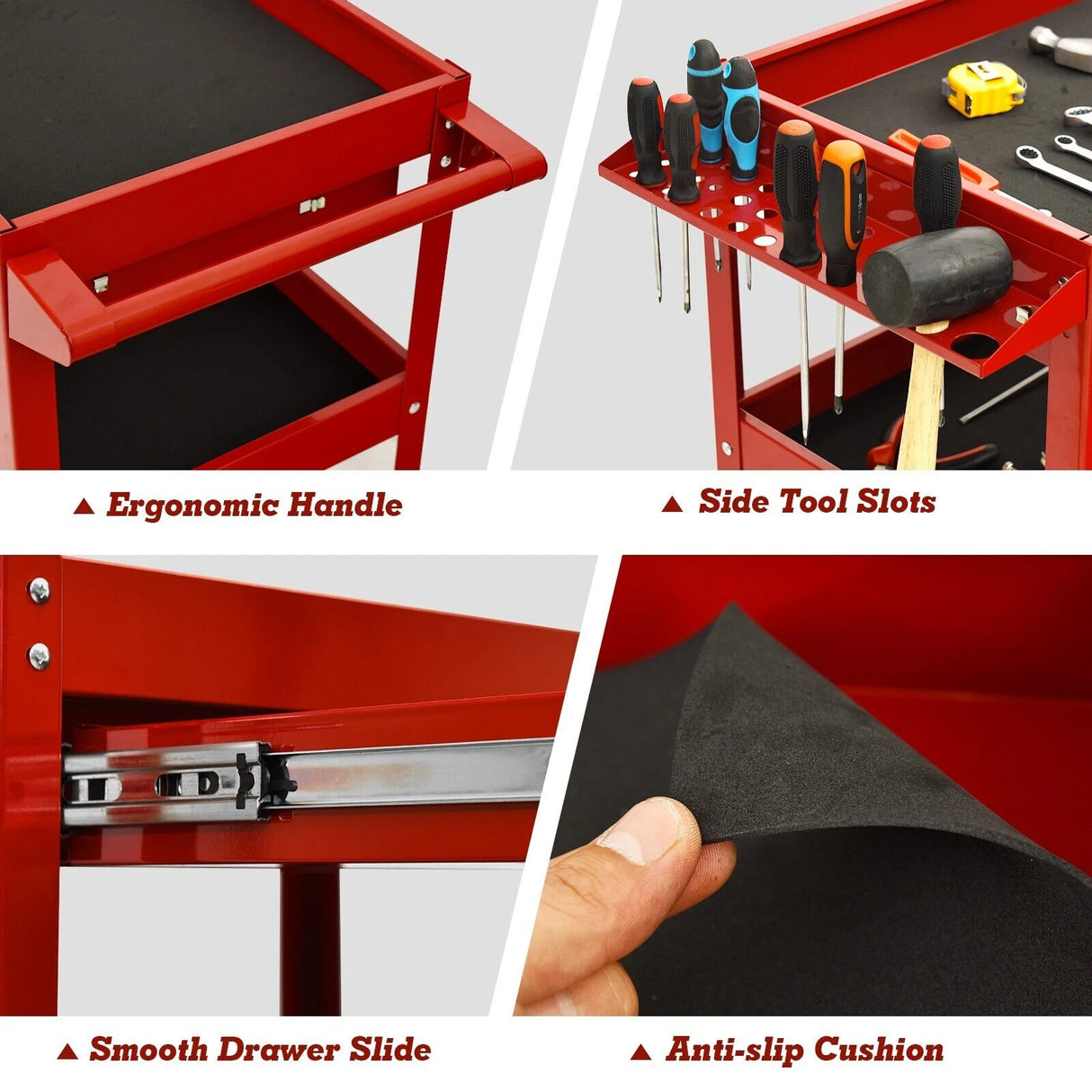 ▲ Ergonomic Handle

▲ Side Tool Slots

▲ Smooth Drawer Slide

▲ Anti-slip Cushion