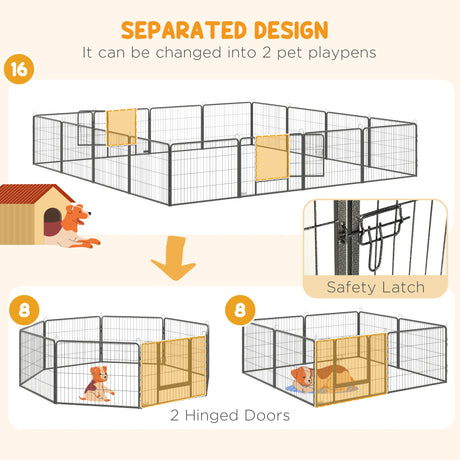 SEPARATED DESIGN
It can be changed into 2 pet playpens

16

Safety Latch

8

8

2 Hinged Doors