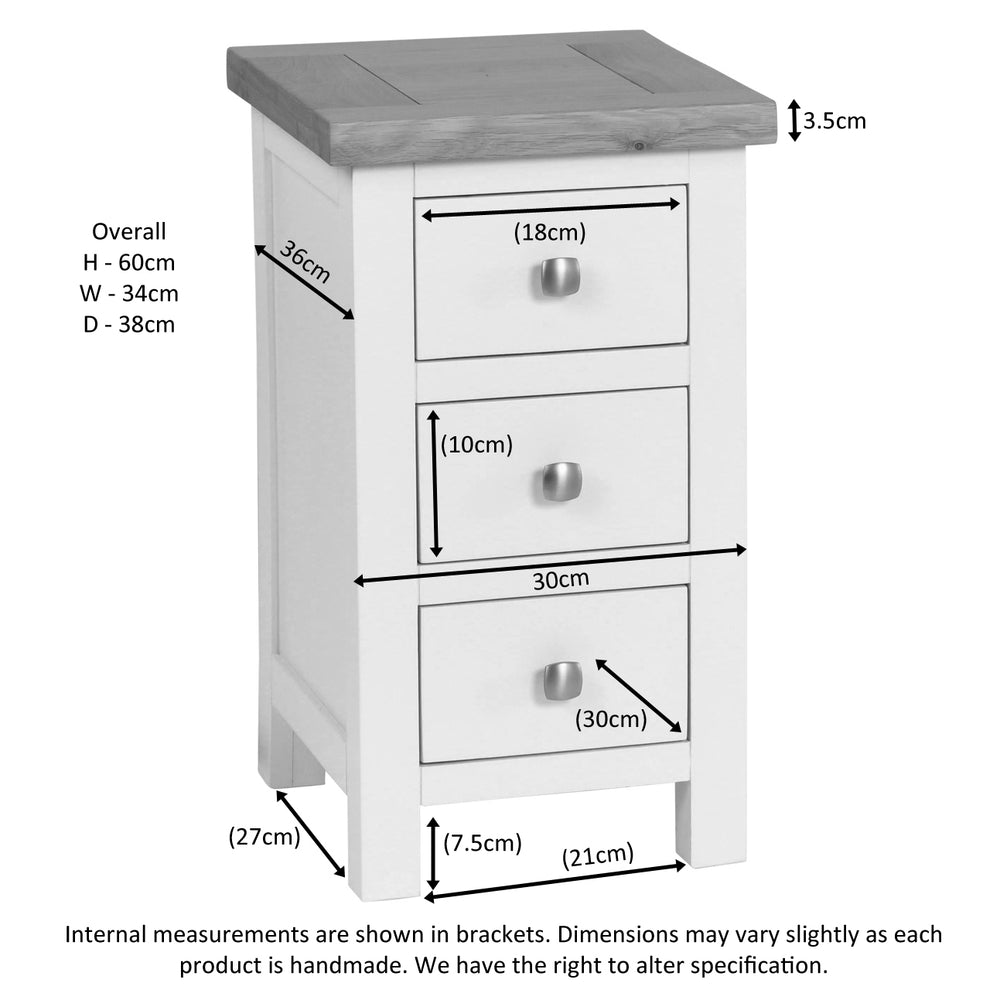 3.5cm

Overall
H - 60cm
W - 34cm
D - 38cm

36cm

(18cm)

(10cm)

30cm

(30cm)

(27cm)

(7.5cm)

(21cm)

Internal measurements are shown in brackets. Dimensions may vary slightly as each product is handmade. We have the right to alter specification.