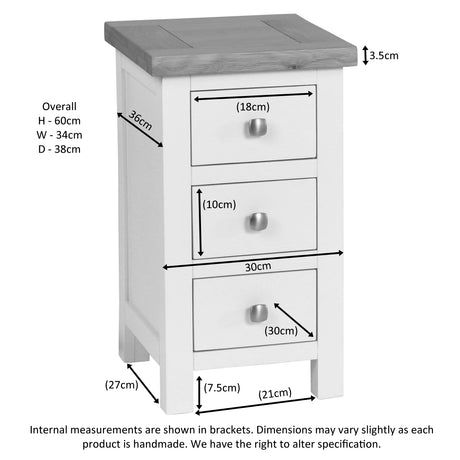 3.5cm

Overall
H - 60cm
W - 34cm
D - 38cm

36cm

(18cm)

(10cm)

30cm

(30cm)

(27cm)

(7.5cm)

(21cm)

Internal measurements are shown in brackets. Dimensions may vary slightly as each product is handmade. We have the right to alter specification.