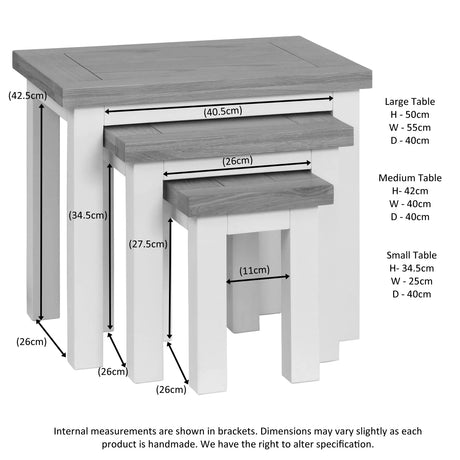 (42.5cm)

(40.5cm)

(26cm)

(34.5cm)

(27.5cm)

(11cm)

(26cm)

(26cm)

(26cm)

Large Table
H - 50cm
W - 55cm
D - 40cm

Medium Table
H- 42cm
W - 40cm
D - 40cm

Small Table
H- 34.5cm
W - 25cm
D - 40cm

Internal measurements are shown in brackets. Dimensions may vary slightly as each product is handmade. We have the right to alter specification.