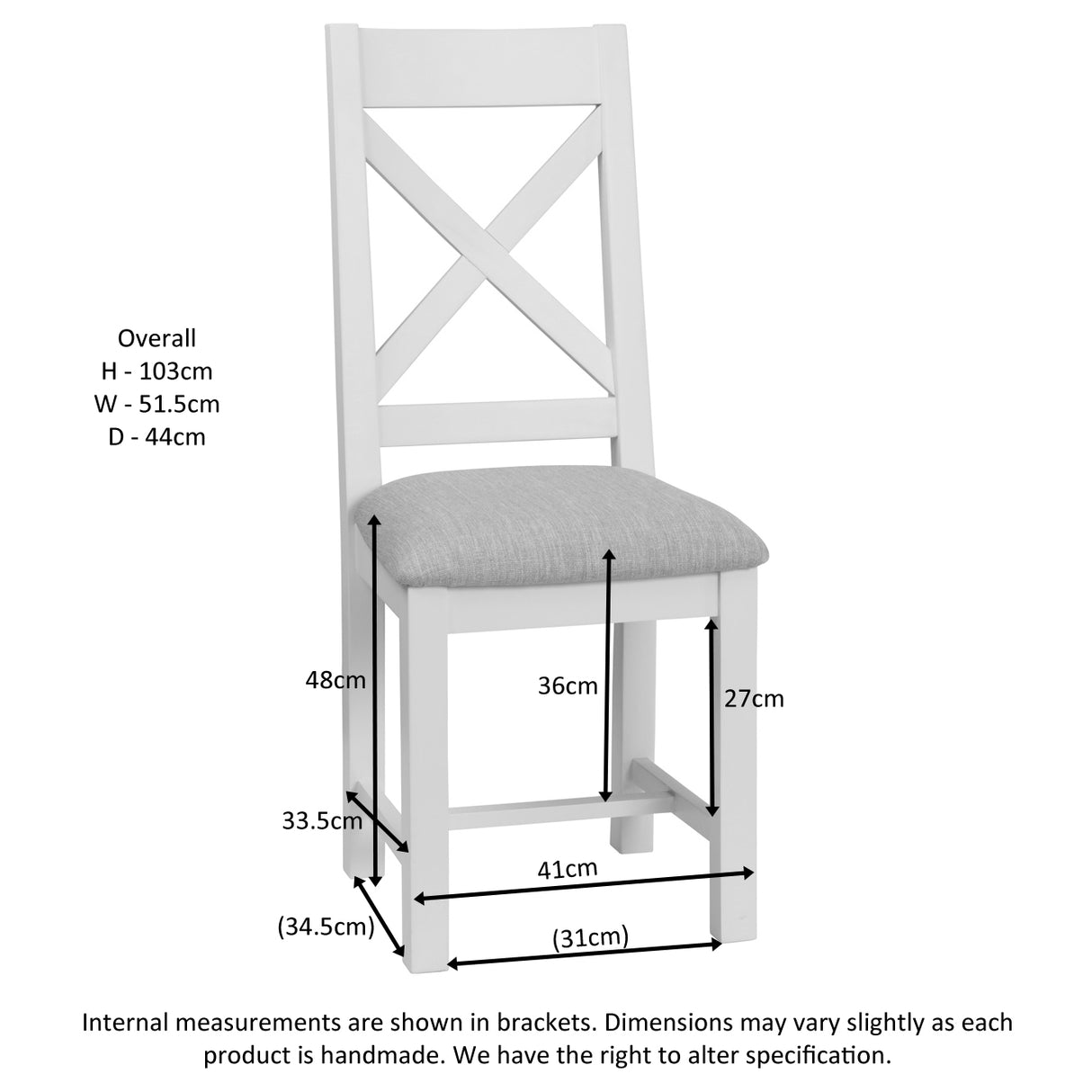 Overall
H - 103cm
W - 51.5cm
D - 44cm

48cm

36cm

27cm

33.5cm

41cm

(34.5cm)

(31cm)

Internal measurements are shown in brackets. Dimensions may vary slightly as each product is handmade. We have the right to alter specification.