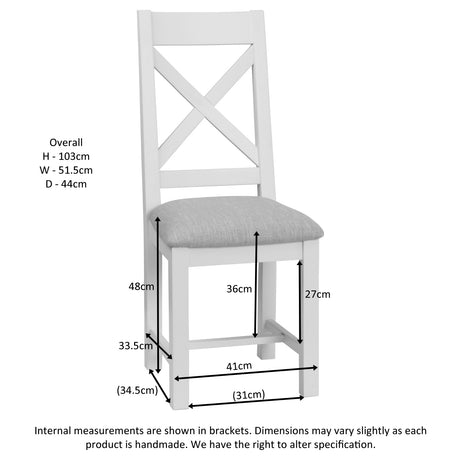 Overall
H - 103cm
W - 51.5cm
D - 44cm

48cm

36cm

27cm

33.5cm

41cm

(34.5cm)

(31cm)

Internal measurements are shown in brackets. Dimensions may vary slightly as each product is handmade. We have the right to alter specification.