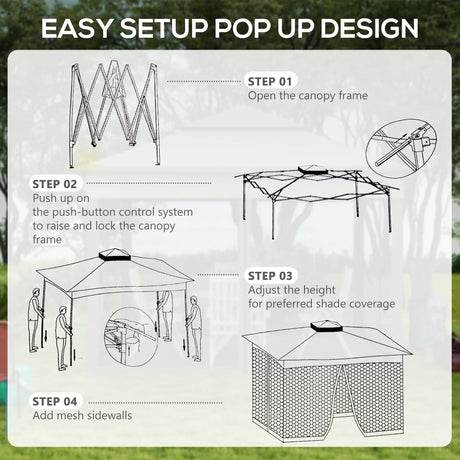 EASY SETUP POP UP DESIGN

STEP 01
Open the canopy frame

STEP 02
Push up on the push-button control system to raise and lock the canopy frame

STEP 03
Adjust the height for preferred shade coverage

STEP 04
Add mesh sidewalls