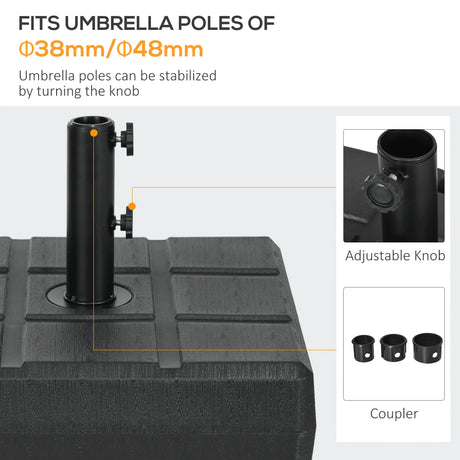 FITS UMBRELLA POLES OF
Φ38mm/Φ48mm

Umbrella poles can be stabilized by turning the knob

Adjustable Knob

Coupler