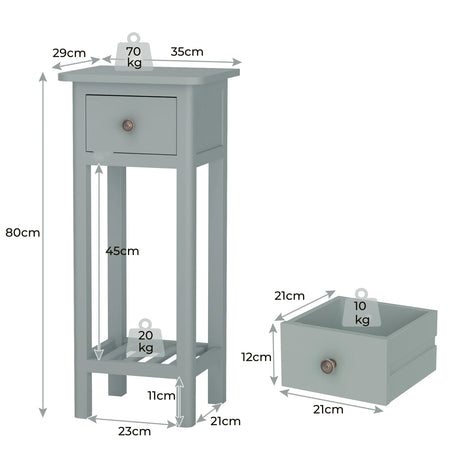 29cm
70 kg
35cm
80cm
45cm
20 kg
11cm
23cm
21cm
21cm
10 kg
12cm
21cm