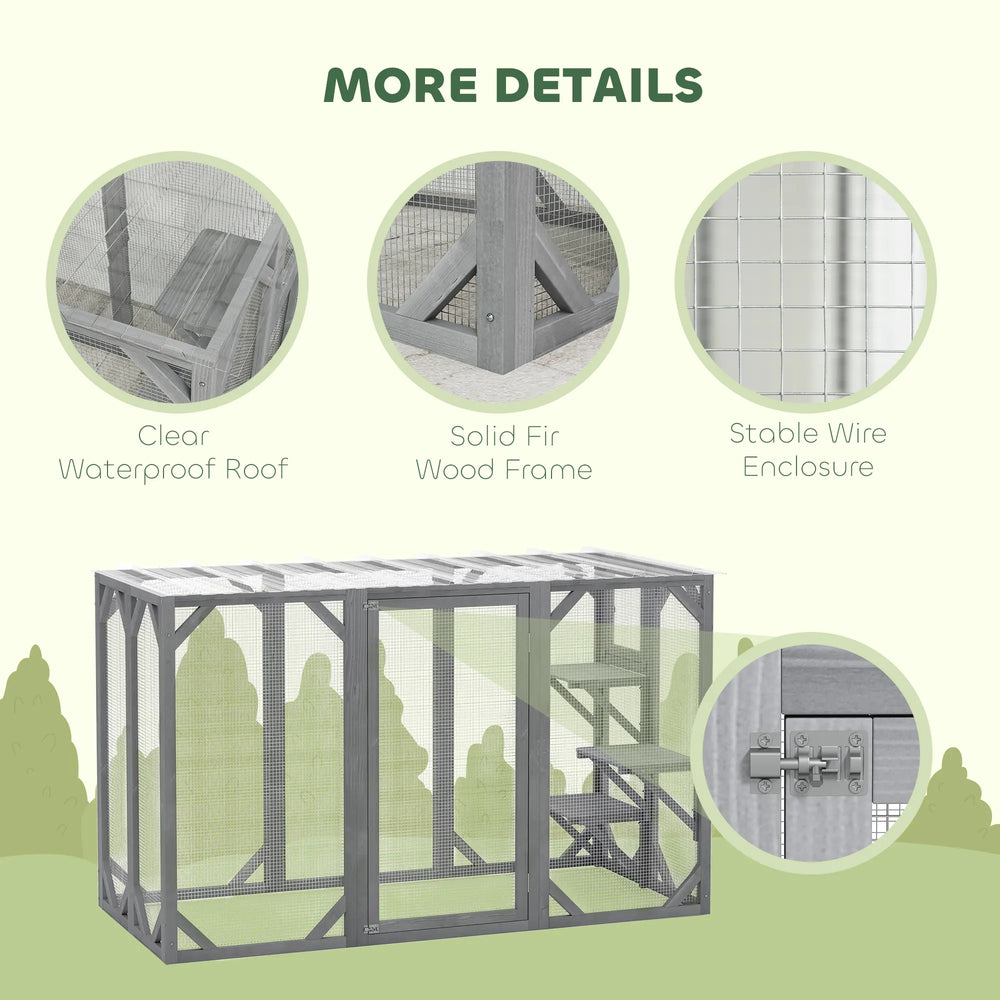 MORE DETAILS

Clear Waterproof Roof

Solid Fir Wood Frame

Stable Wire Enclosure