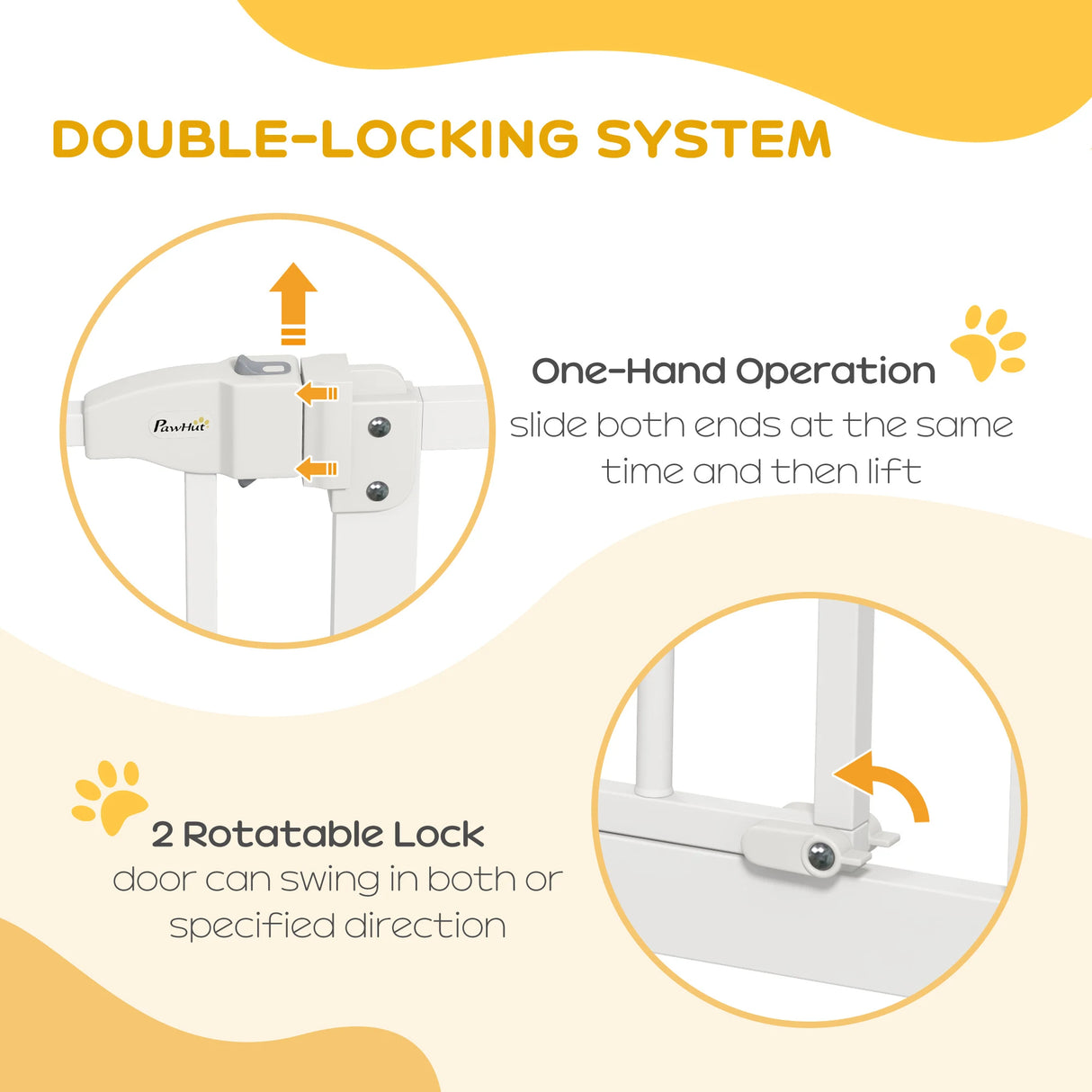 DOUBLE-LOCKING SYSTEM

PawHut

One-Hand Operation
slide both ends at the same time and then lift

2 Rotatable Lock
door can swing in both or specified direction