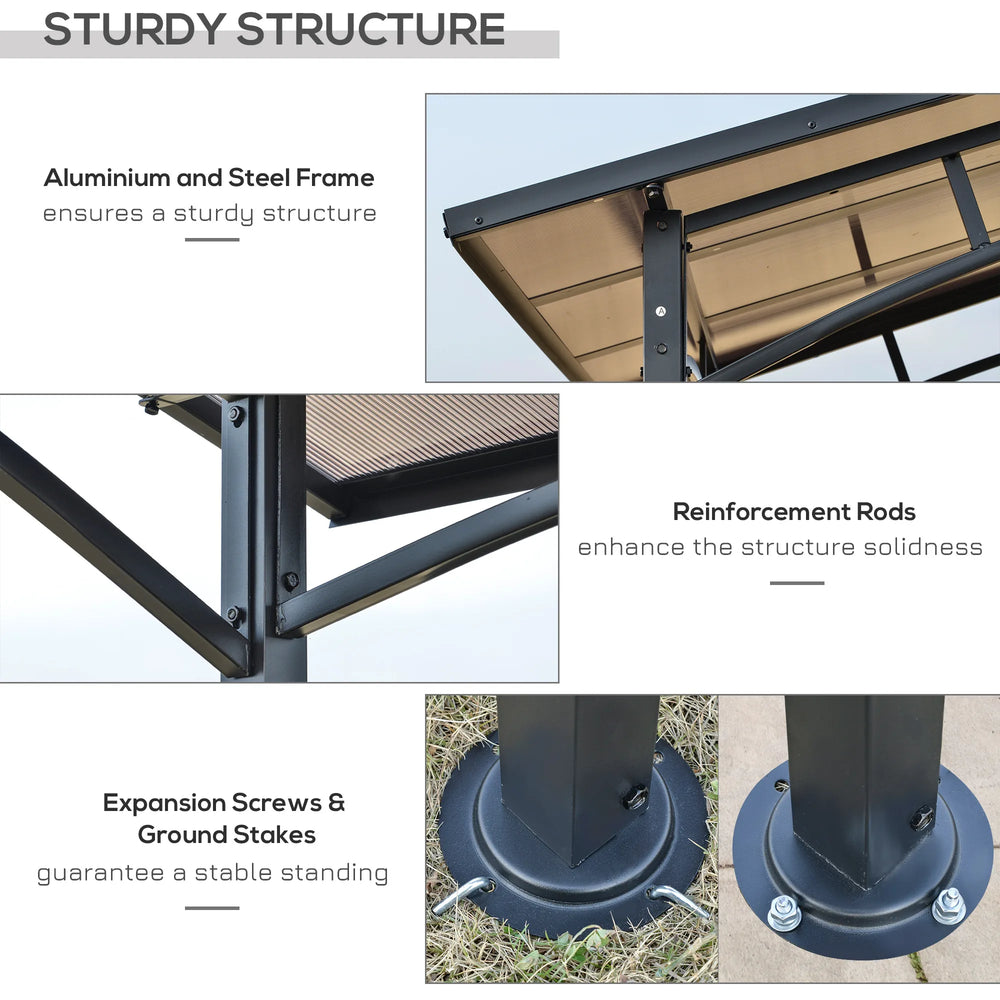 STURDY STRUCTURE

Aluminium and Steel Frame
ensures a sturdy structure

Reinforcement Rods
enhance the structure solidness

Expansion Screws & Ground Stakes
guarantee a stable standing