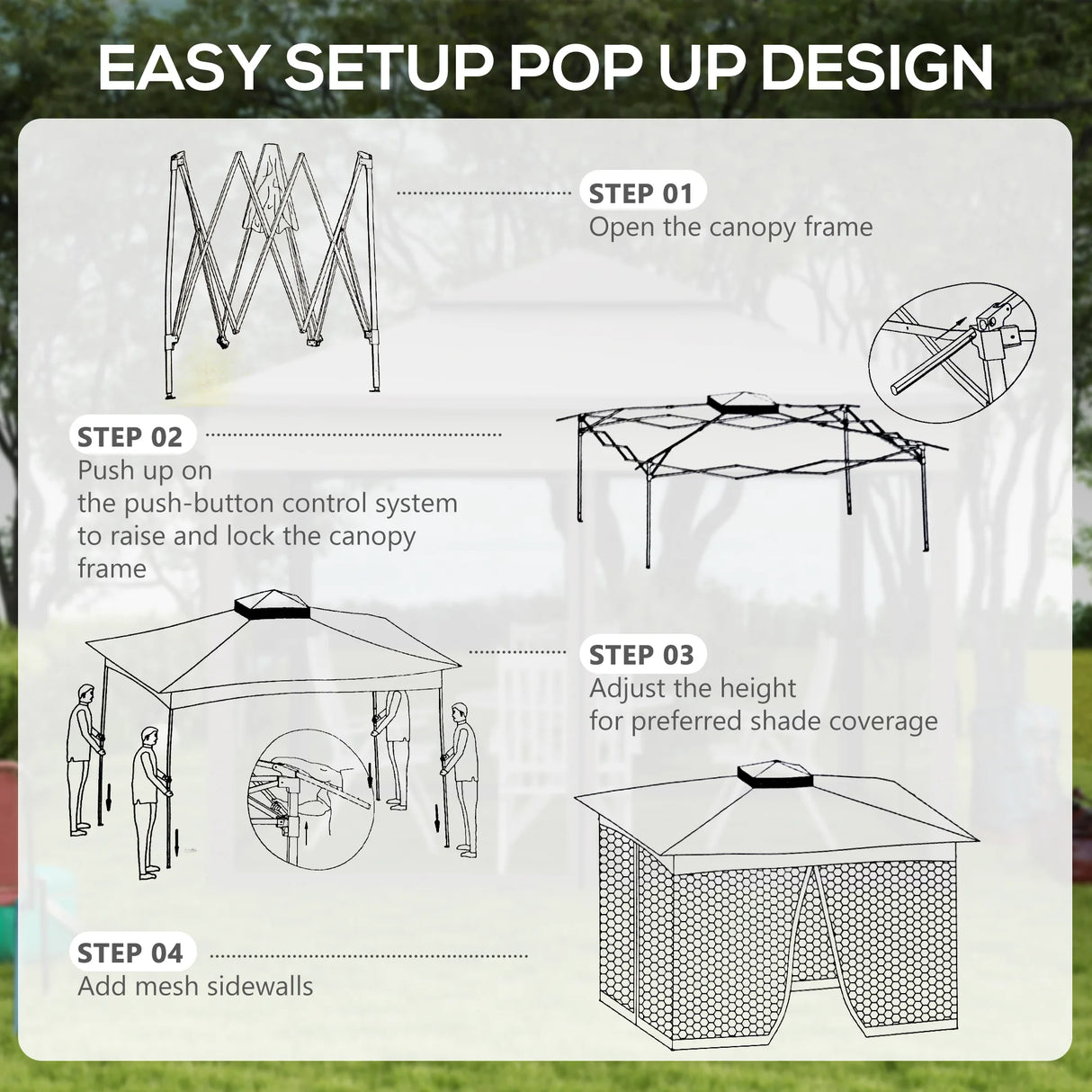 EASY SETUP POP UP DESIGN

STEP 01
Open the canopy frame

STEP 02
Push up on the push-button control system to raise and lock the canopy frame

STEP 03
Adjust the height for preferred shade coverage

STEP 04
Add mesh sidewalls