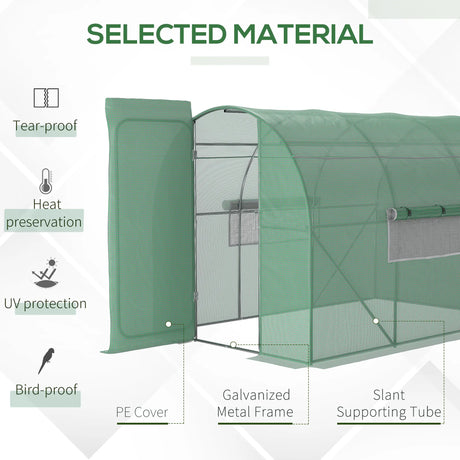 SELECTED MATERIAL

Tear-proof

Heat preservation

UV protection

Bird-proof

PE Cover

Galvanized Metal Frame

Slant Supporting Tube