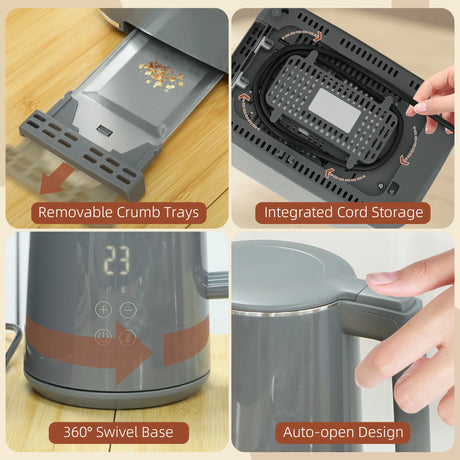 Removable Crumb Trays

Integrated Cord Storage

23

360° Swivel Base

Auto-open Design