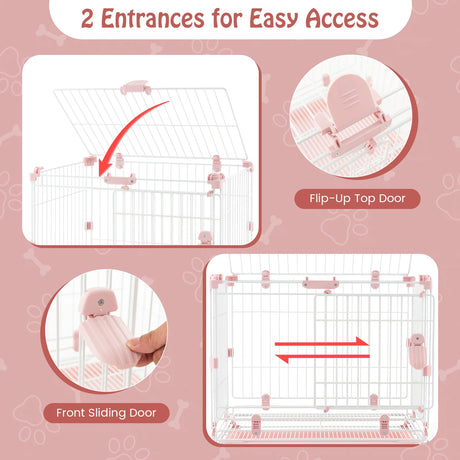 2 Entrances for Easy Access

Flip-Up Top Door

Front Sliding Door