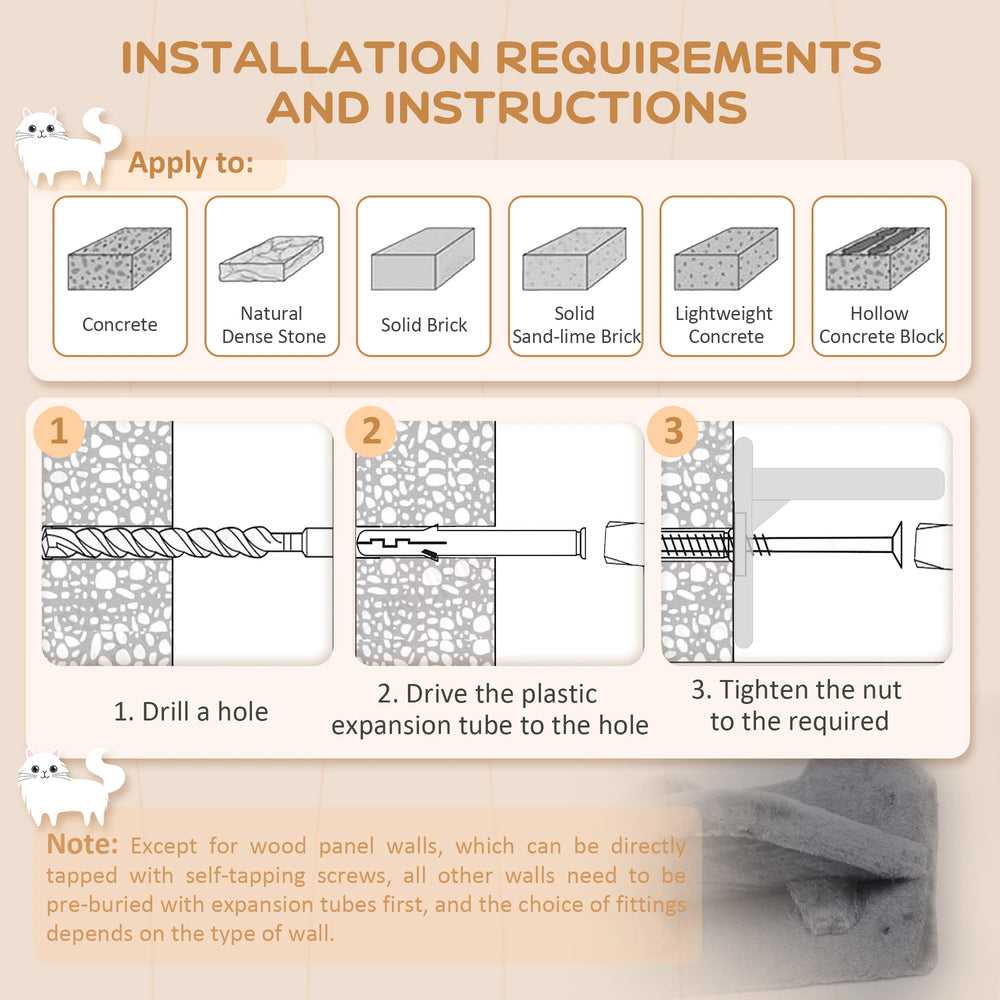 INSTALLATION REQUIREMENTS AND INSTRUCTIONS

Apply to:

Concrete

Natural Dense Stone

Solid Brick

Solid Sand-lime Brick

Lightweight Concrete

Hollow Concrete Block

1

2

3

1. Drill a hole

2. Drive the plastic expansion tube to the hole

3. Tighten the nut to the required

Note: Except for wood panel walls, which can be directly tapped with self-tapping screws, all other walls need to be pre-buried with expansion tubes first, and the choice of fittings depends on the type of wall.