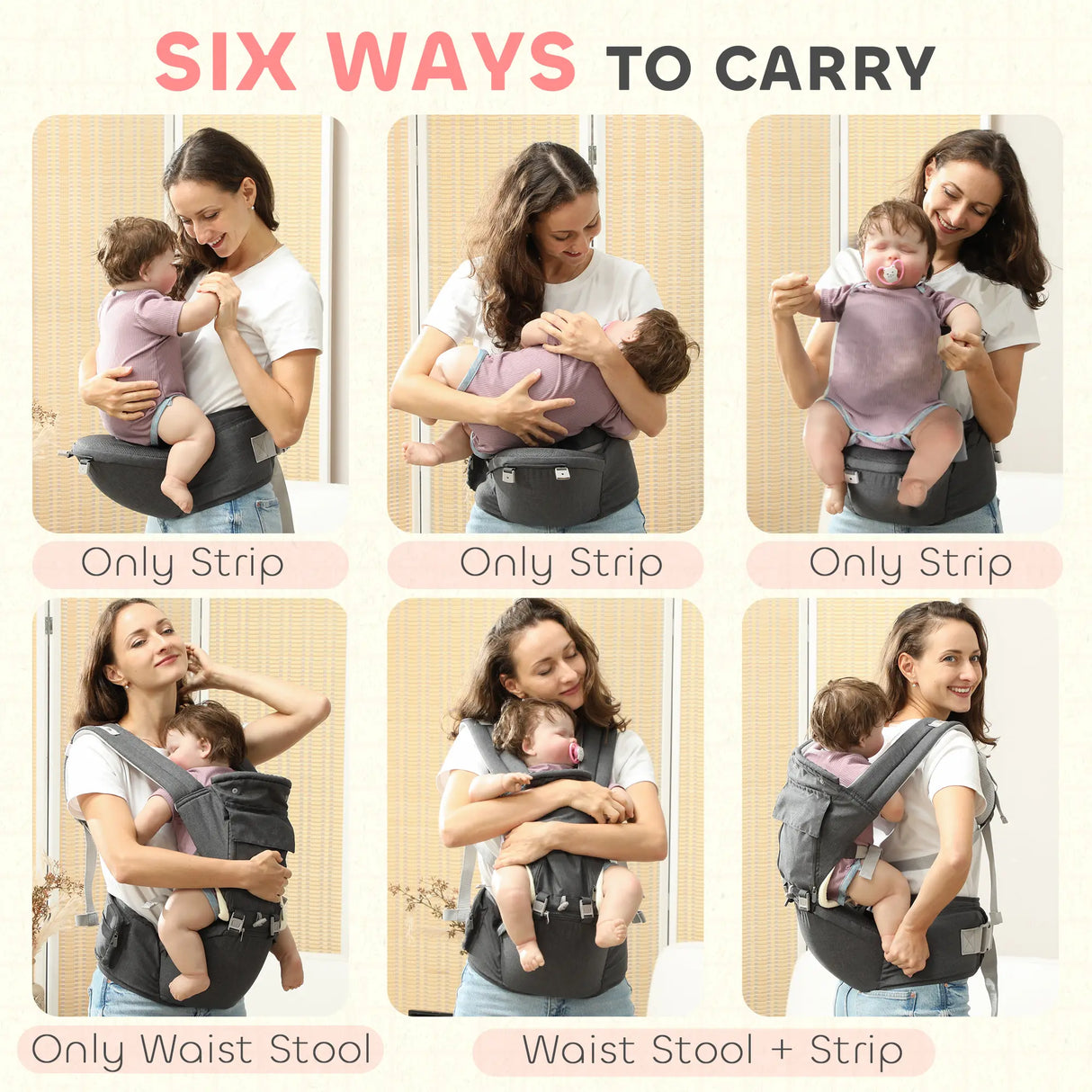 SIX WAYS TO CARRY

Only Strip

Only Strip

Only Strip

Only Waist Stool

Waist Stool + Strip