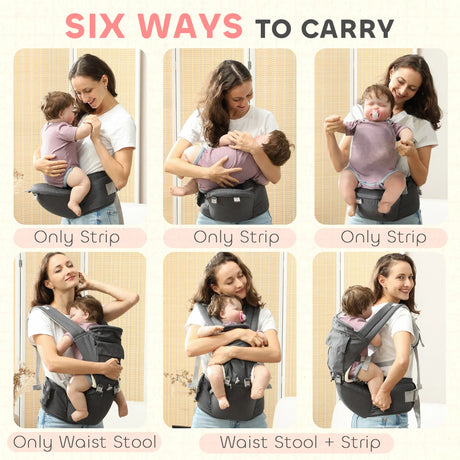 SIX WAYS TO CARRY

Only Strip

Only Strip

Only Strip

Only Waist Stool

Waist Stool + Strip