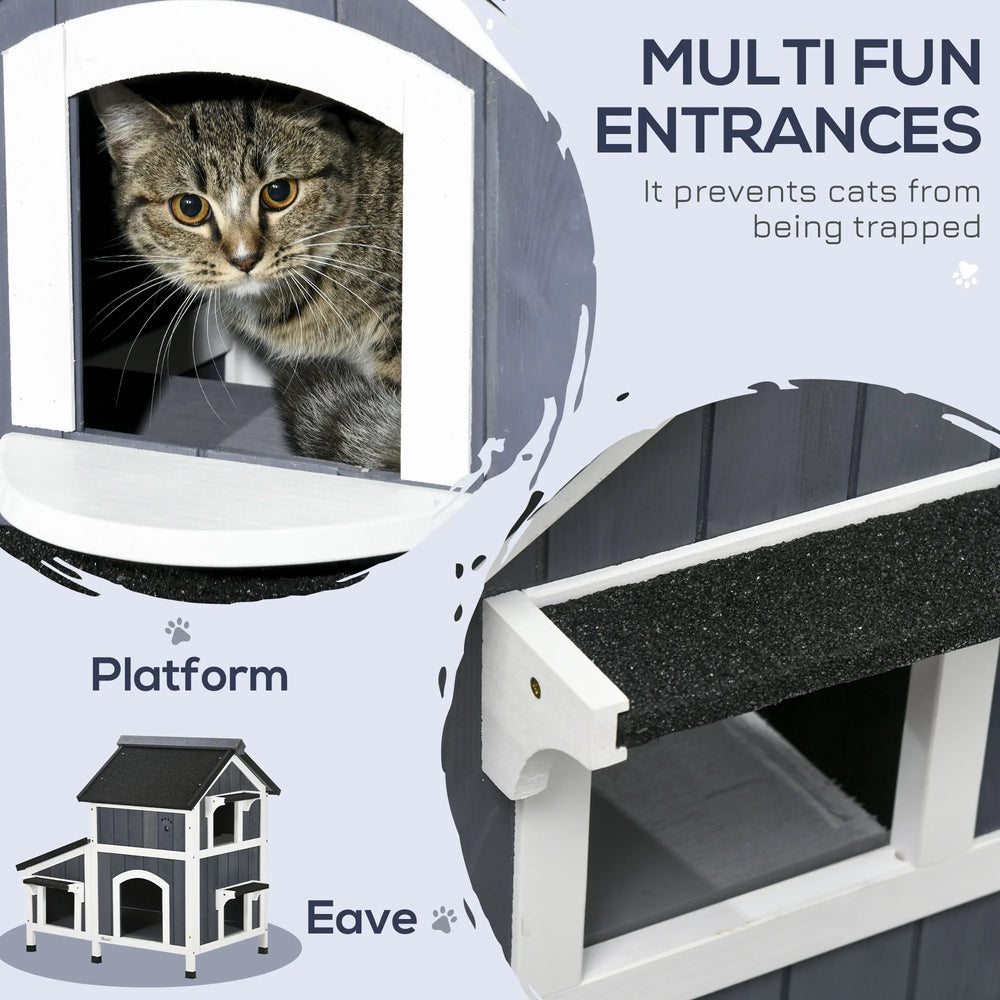 MULTI FUN ENTRANCES

It prevents cats from being trapped

Platform

Eave