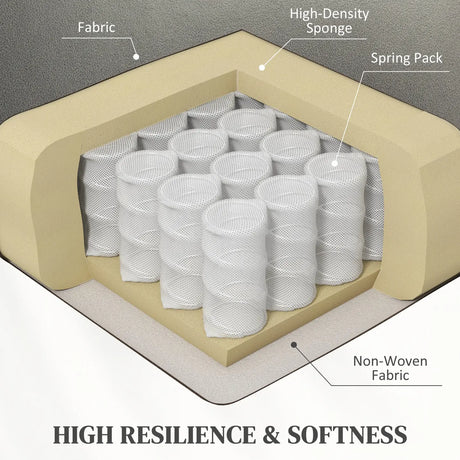 Fabric

High-Density Sponge

Spring Pack

Non-Woven Fabric

HIGH RESILIENCE & SOFTNESS