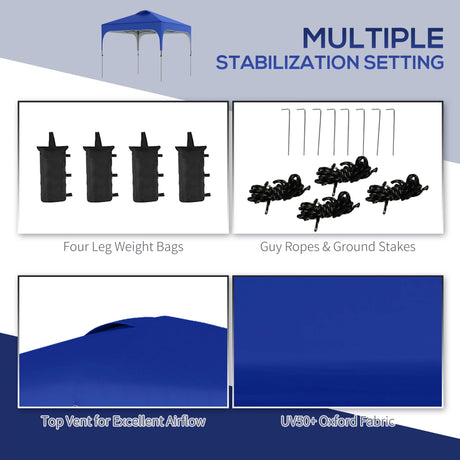 MULTIPLE
STABILIZATION SETTING

Four Leg Weight Bags

Guy Ropes & Ground Stakes

Top Vent for Excellent Airflow

UV50+ Oxford Fabric