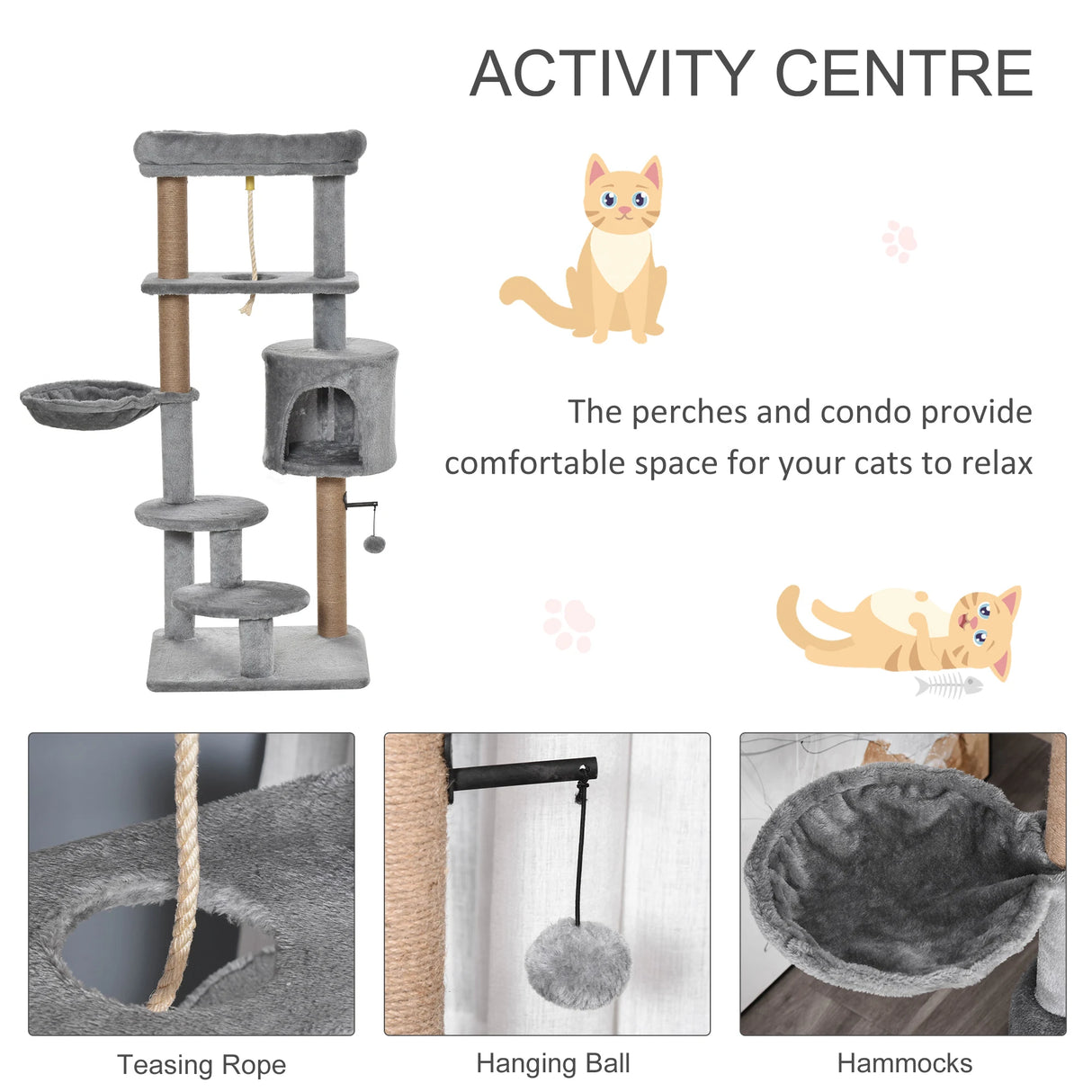 ACTIVITY CENTRE

The perches and condo provide comfortable space for your cats to relax

Teasing Rope

Hanging Ball

Hammocks