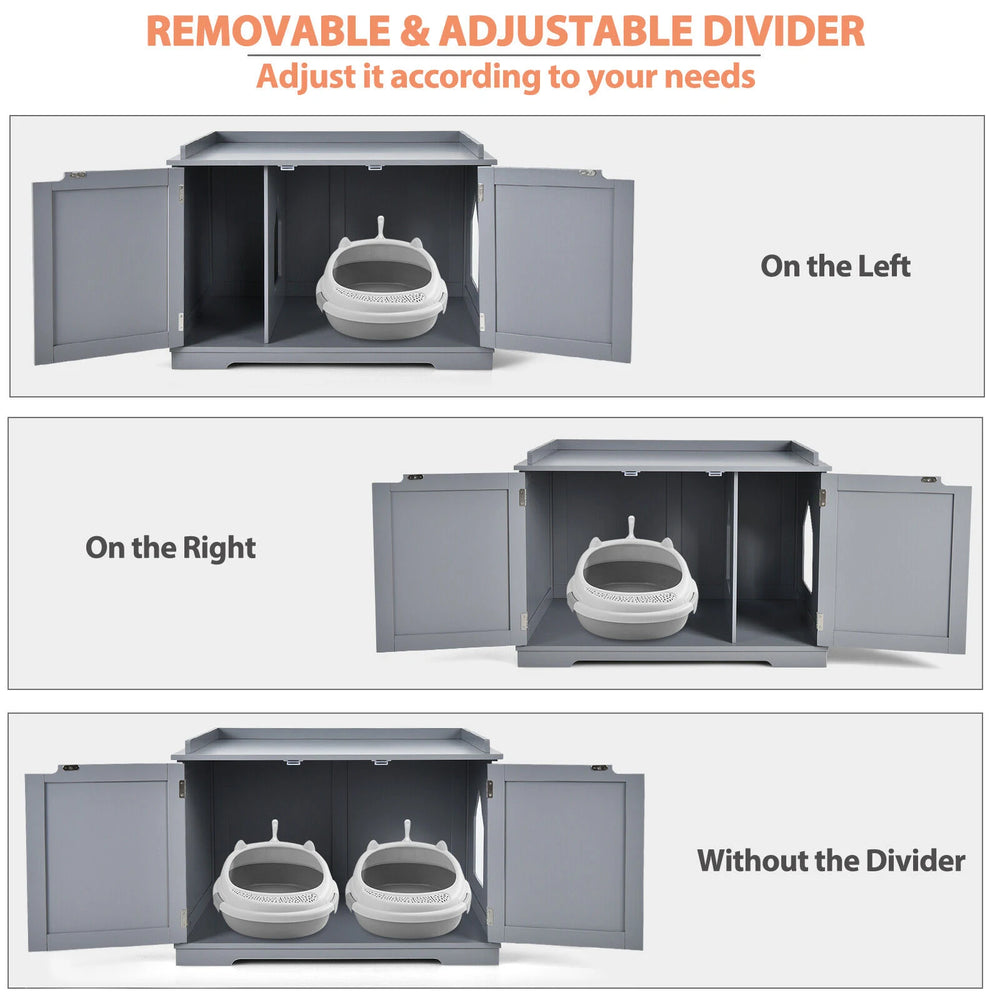 REMOVABLE & ADJUSTABLE DIVIDER
Adjust it according to your needs

On the Left

On the Right

Without the Divider