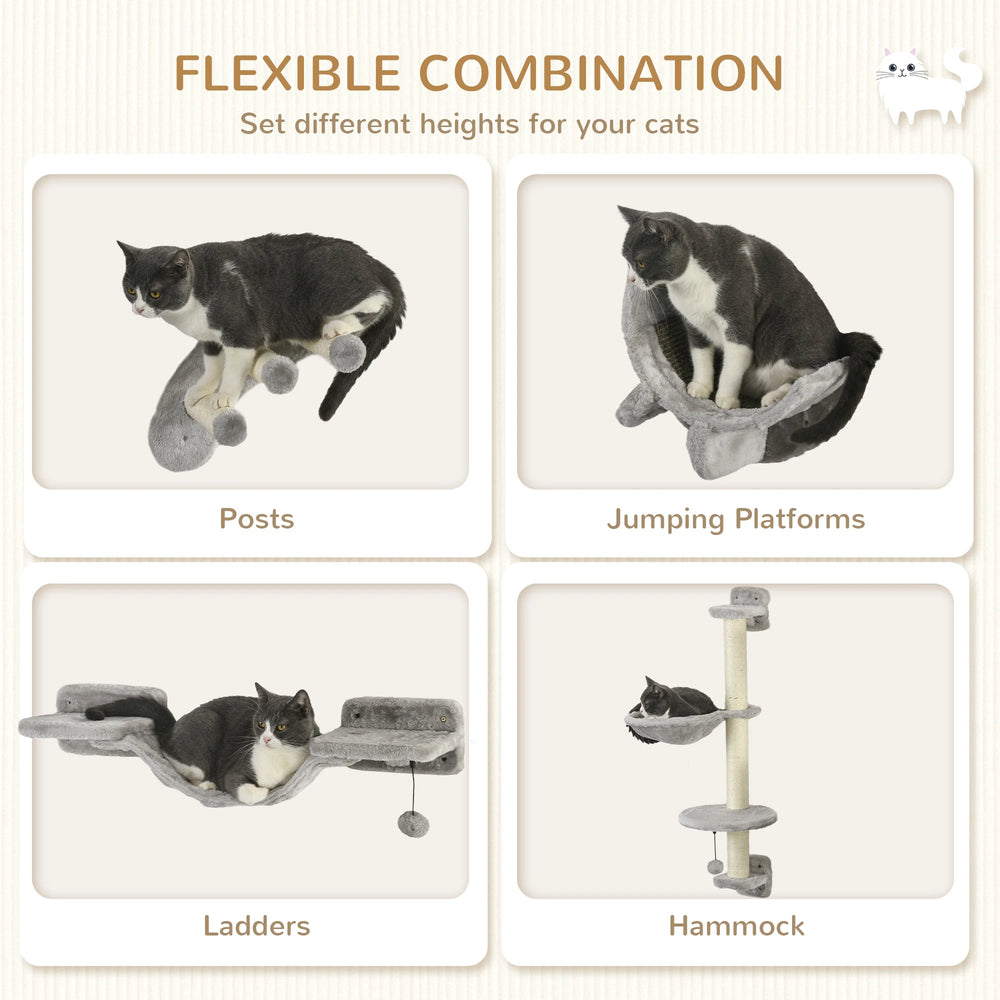 FLEXIBLE COMBINATION

Set different heights for your cats

Posts

Jumping Platforms

Ladders

Hammock