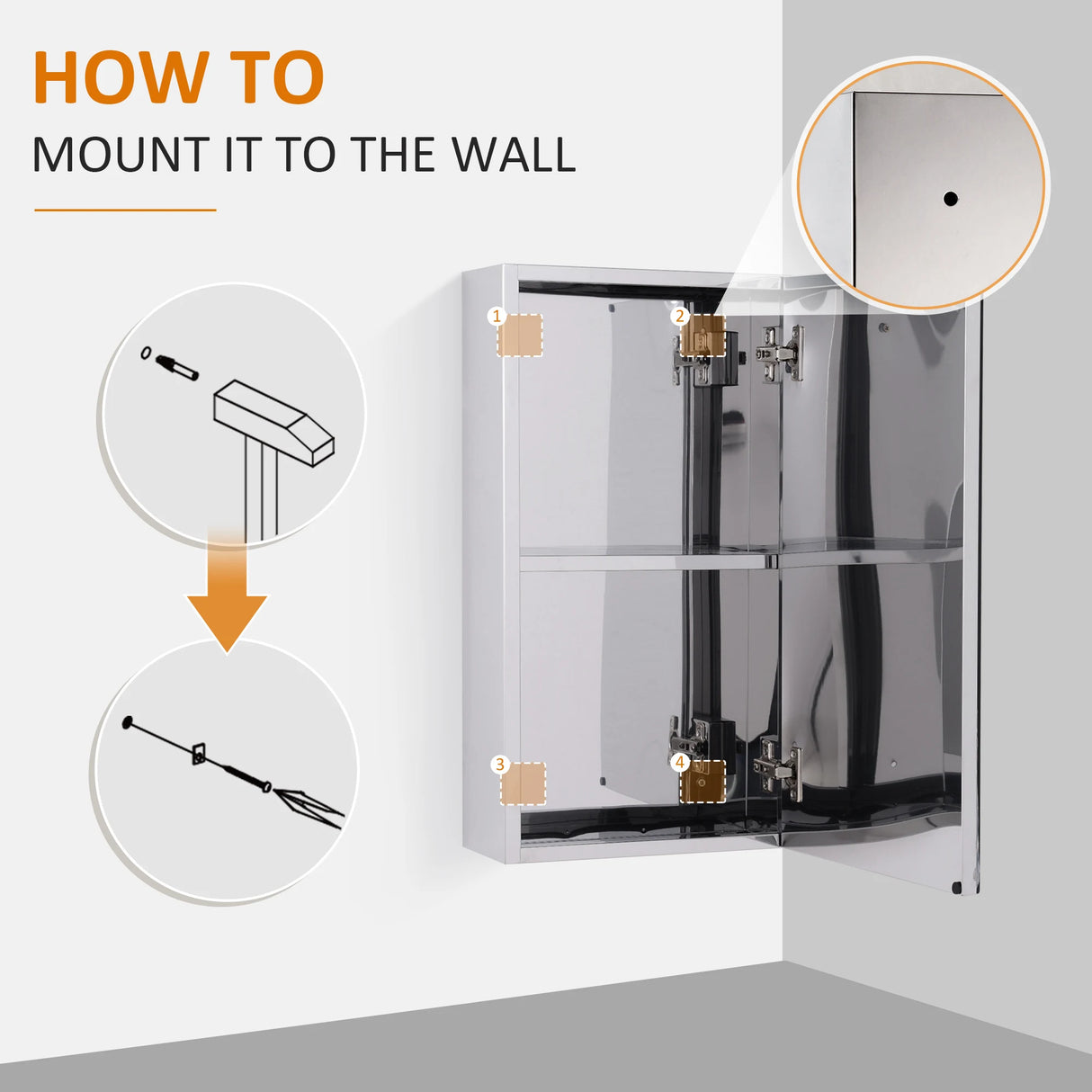 HOW TO
MOUNT IT TO THE WALL

1
2
3
4