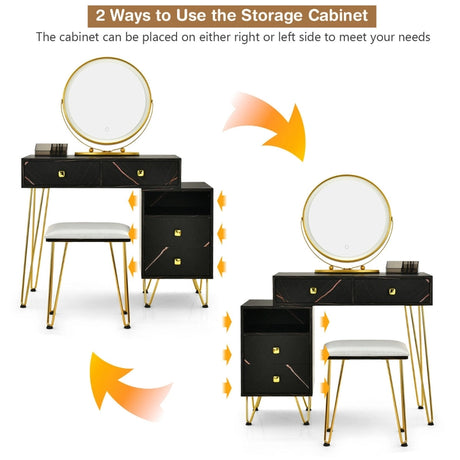 2 Ways to Use the Storage Cabinet

The cabinet can be placed on either right or left side to meet your needs