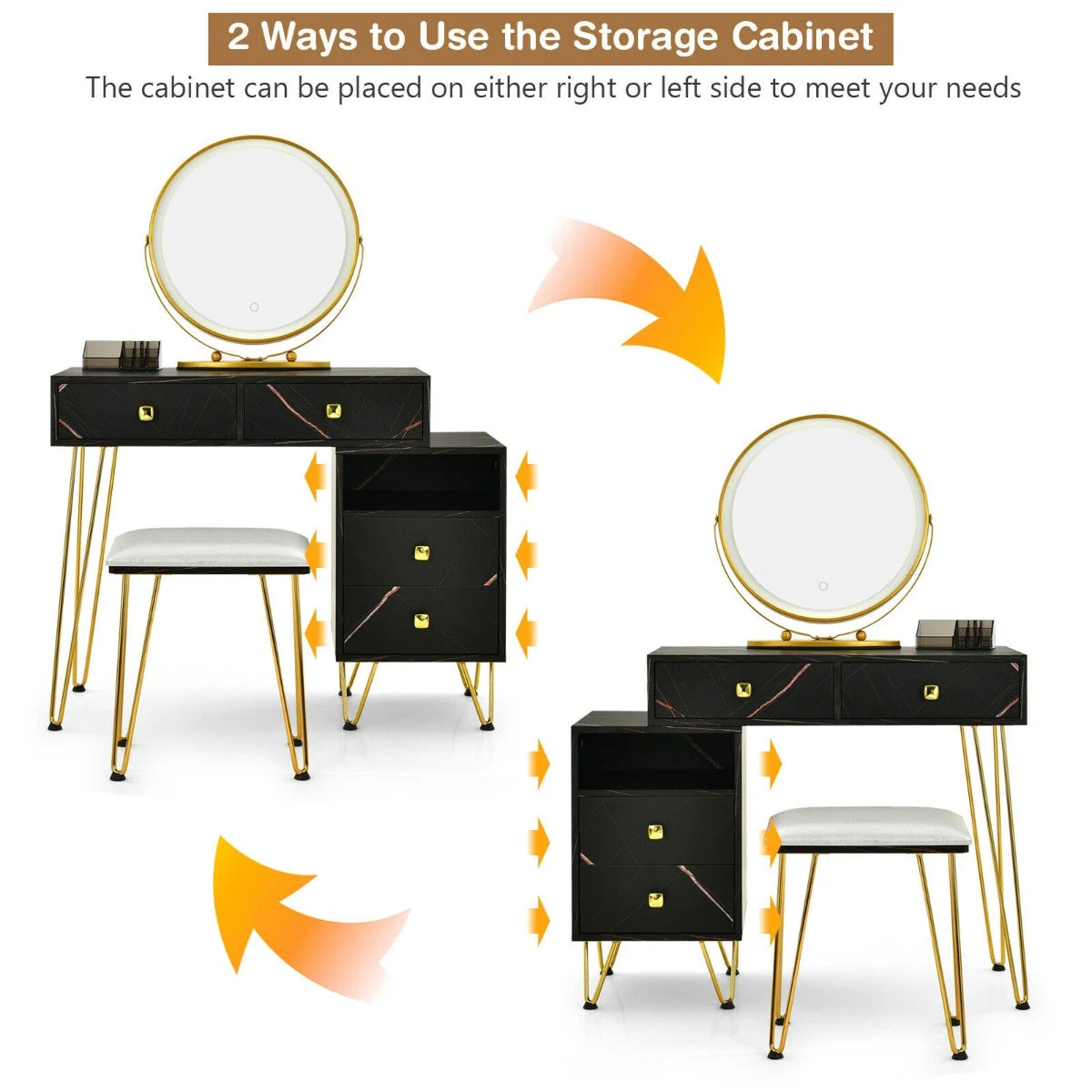 2 Ways to Use the Storage Cabinet

The cabinet can be placed on either right or left side to meet your needs