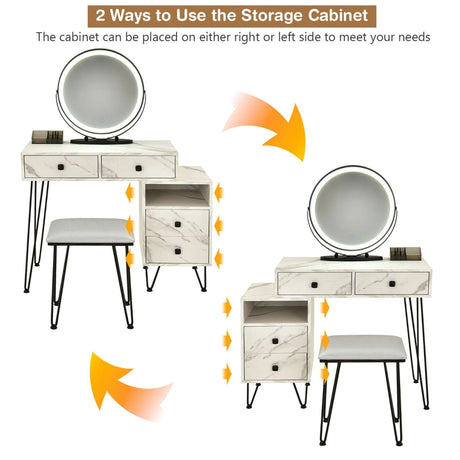 2 Ways to Use the Storage Cabinet
The cabinet can be placed on either right or left side to meet your needs